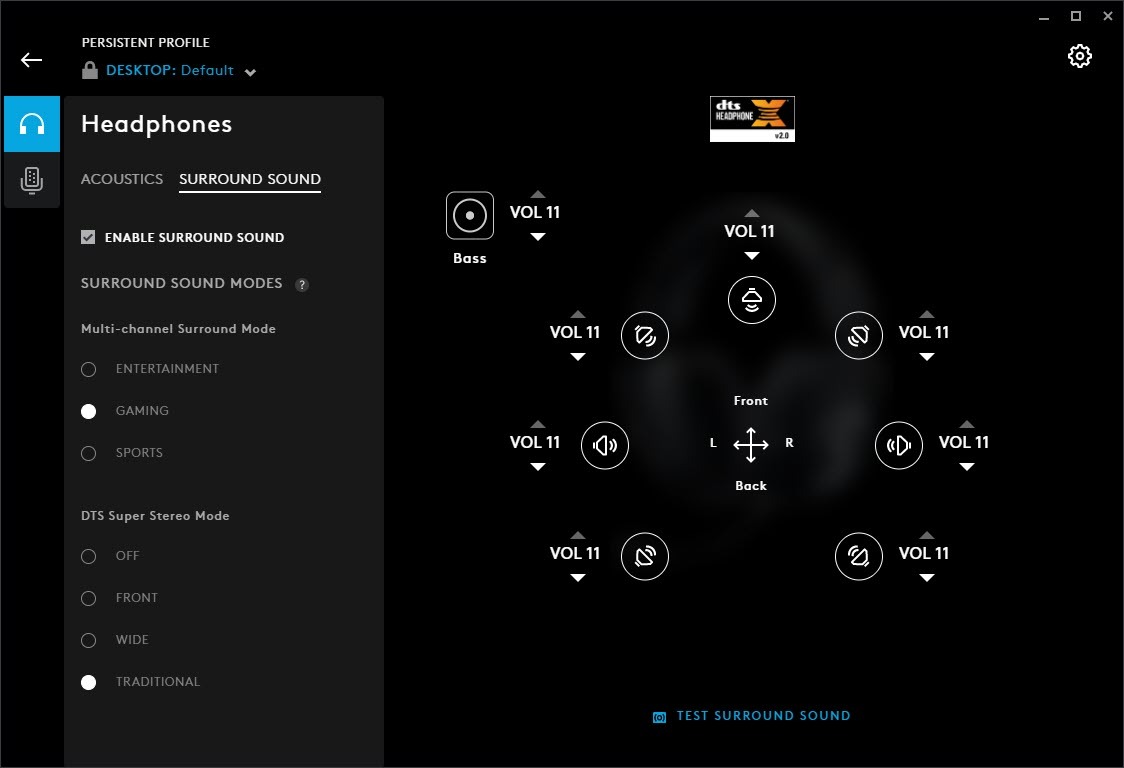 PERSISTENT PROFILE
DESKTOP: Default

Headphones

ACOUSTICS SURROUND SOUND

ENABLE SURROUND SOUND

SURROUND SOUND MODES ?

Multi-channel Surround Mode

ENTERTAINMENT

GAMING

SPORTS

DTS Super Stereo Mode

OFF

FRONT

WIDE

TRADITIONAL

dts HEADPHONE X v2.0

VOL 11
Bass

VOL 11

VOL 11

VOL 11

Front
VOL 11
L
R
VOL 11
Back

VOL 11

VOL 11

TEST SURROUND SOUND