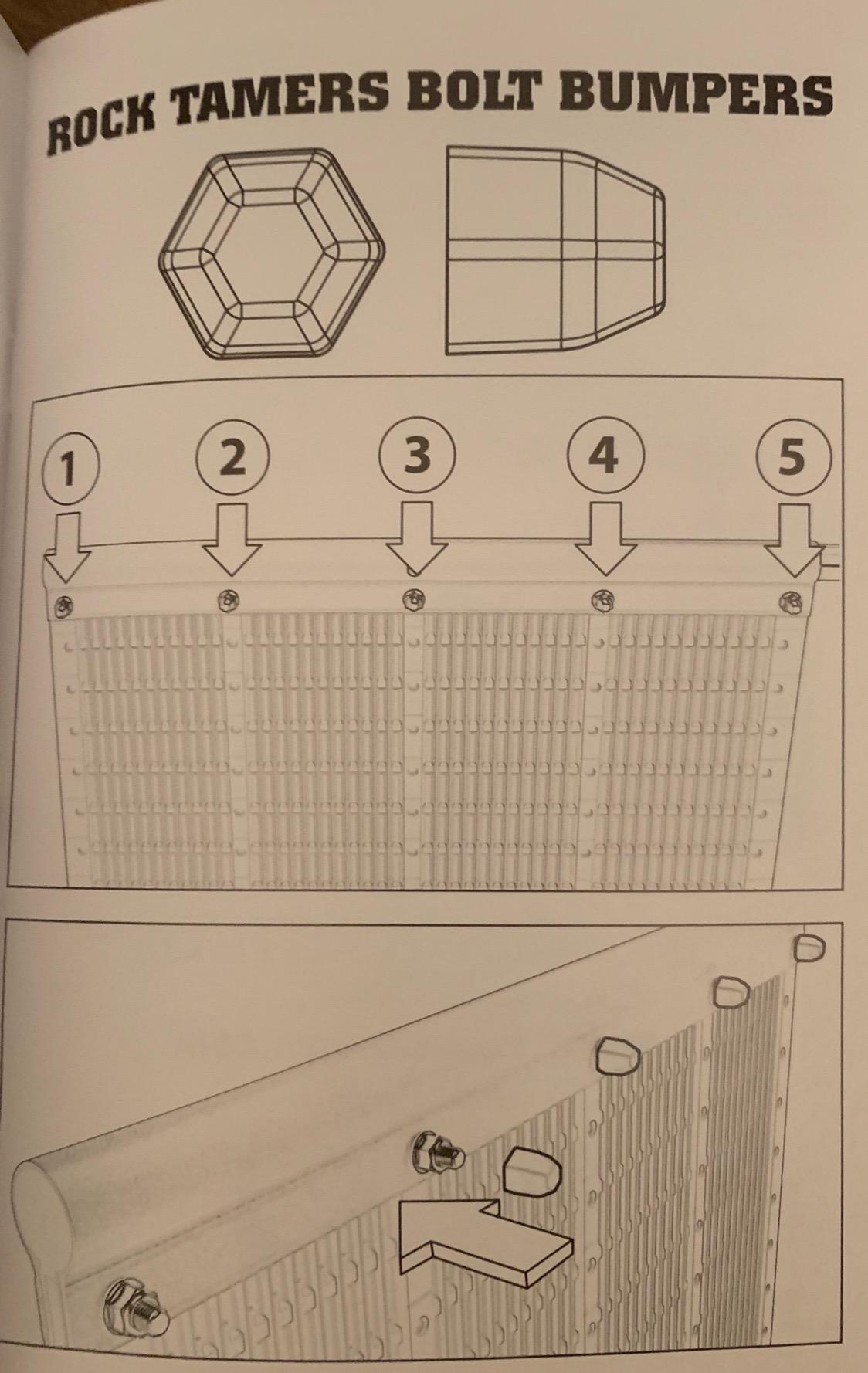 ROCK TAMERS BOLT BUMPERS

1
2
3
4
5